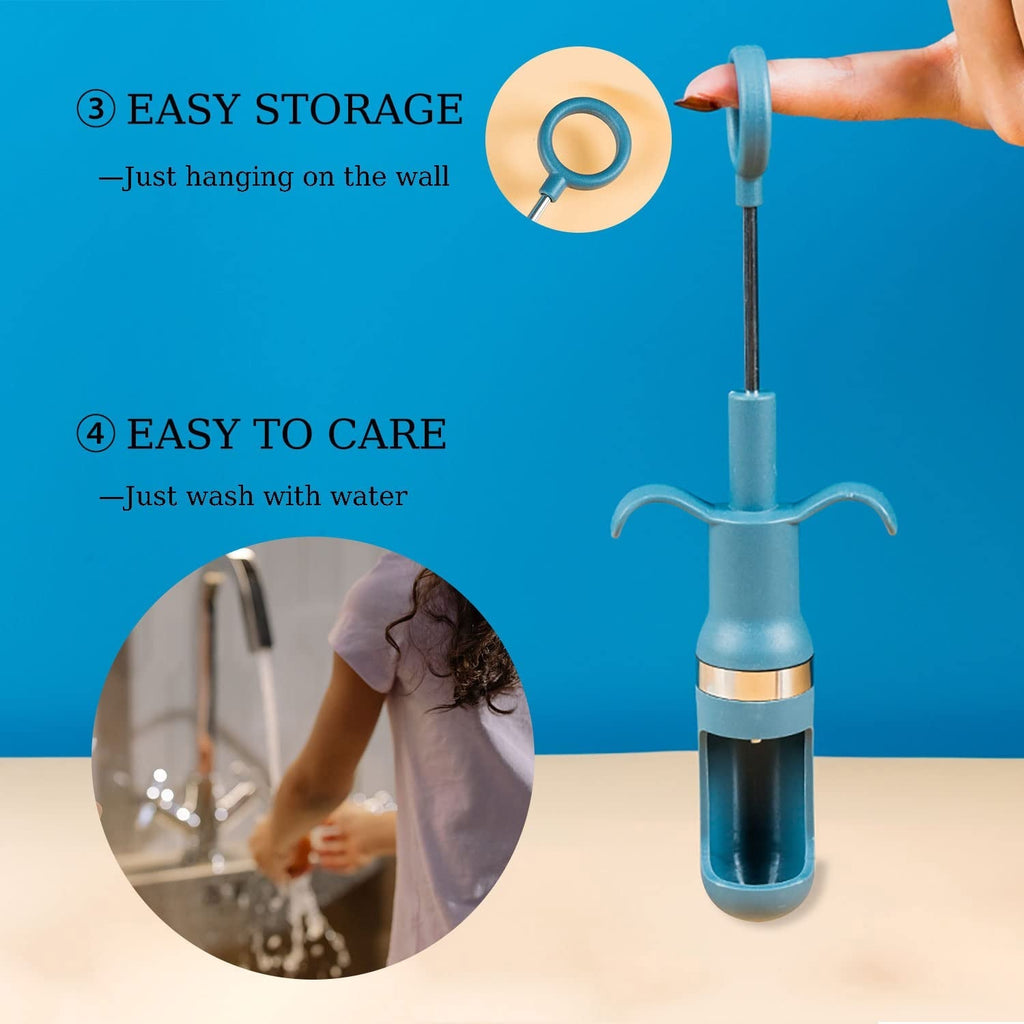 ③ EASY STORAGE

—Just hanging on the wall

④ EASY TO CARE

—Just wash with water